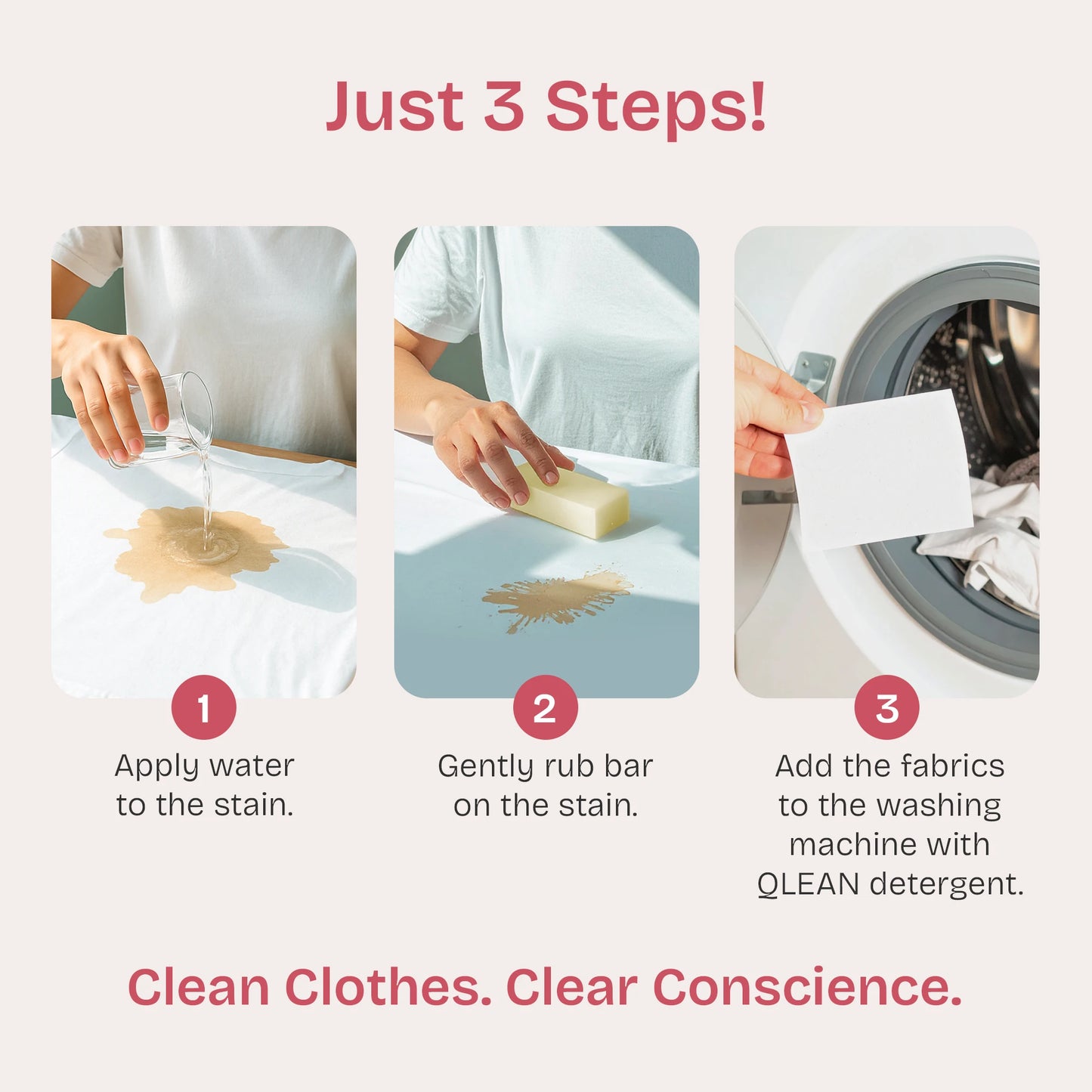 Just 3 Steps!

1
Apply water to the stain.

2
Gently rub bar on the stain.

3
Add the fabrics to the washing machine with QLEAN detergent.

Clean Clothes. Clear Conscience.