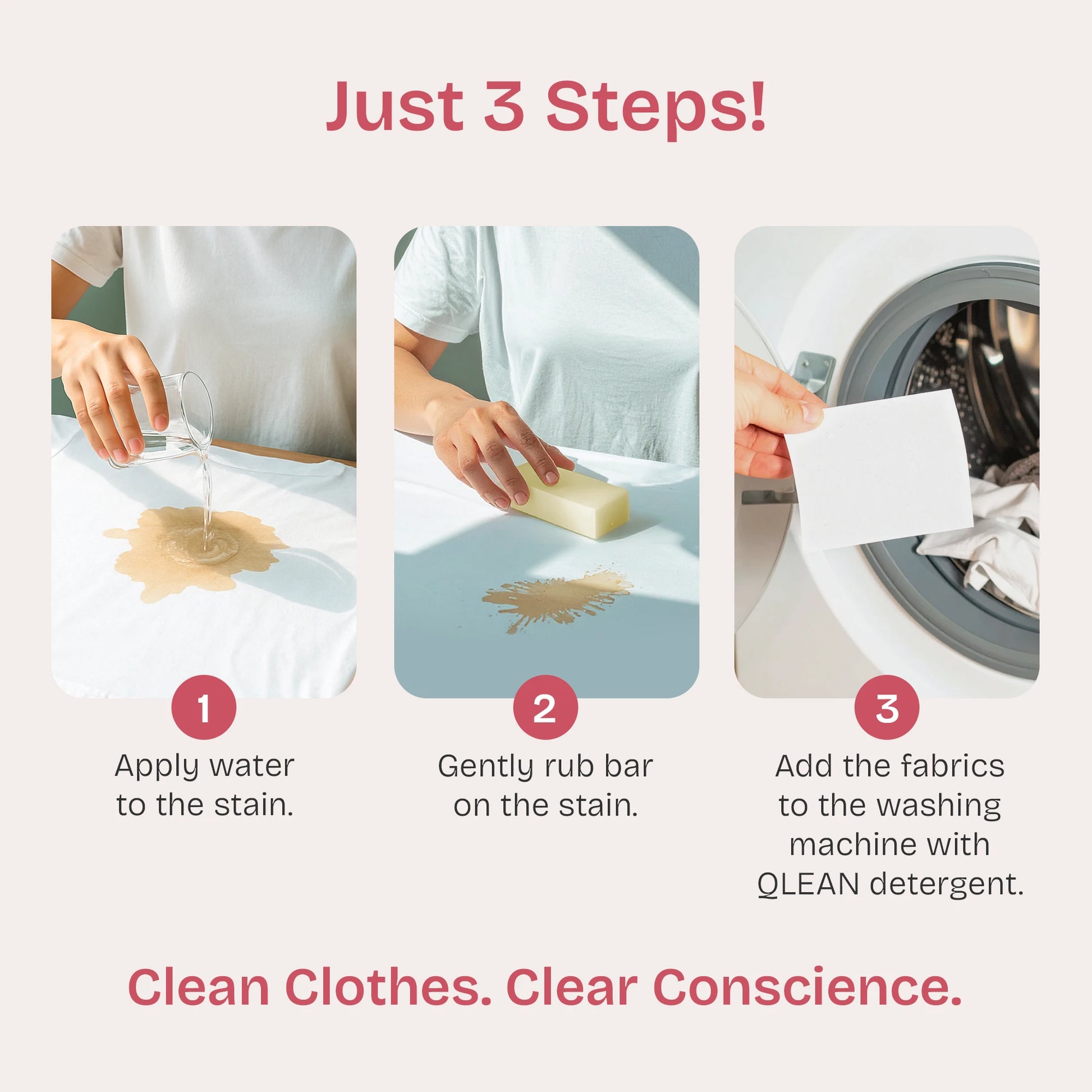 Just 3 Steps!

1

Apply water to the stain.

2

Gently rub bar on the stain.

3

Add the fabrics to the washing machine with QLEAN detergent.

Clean Clothes. Clear Conscience.